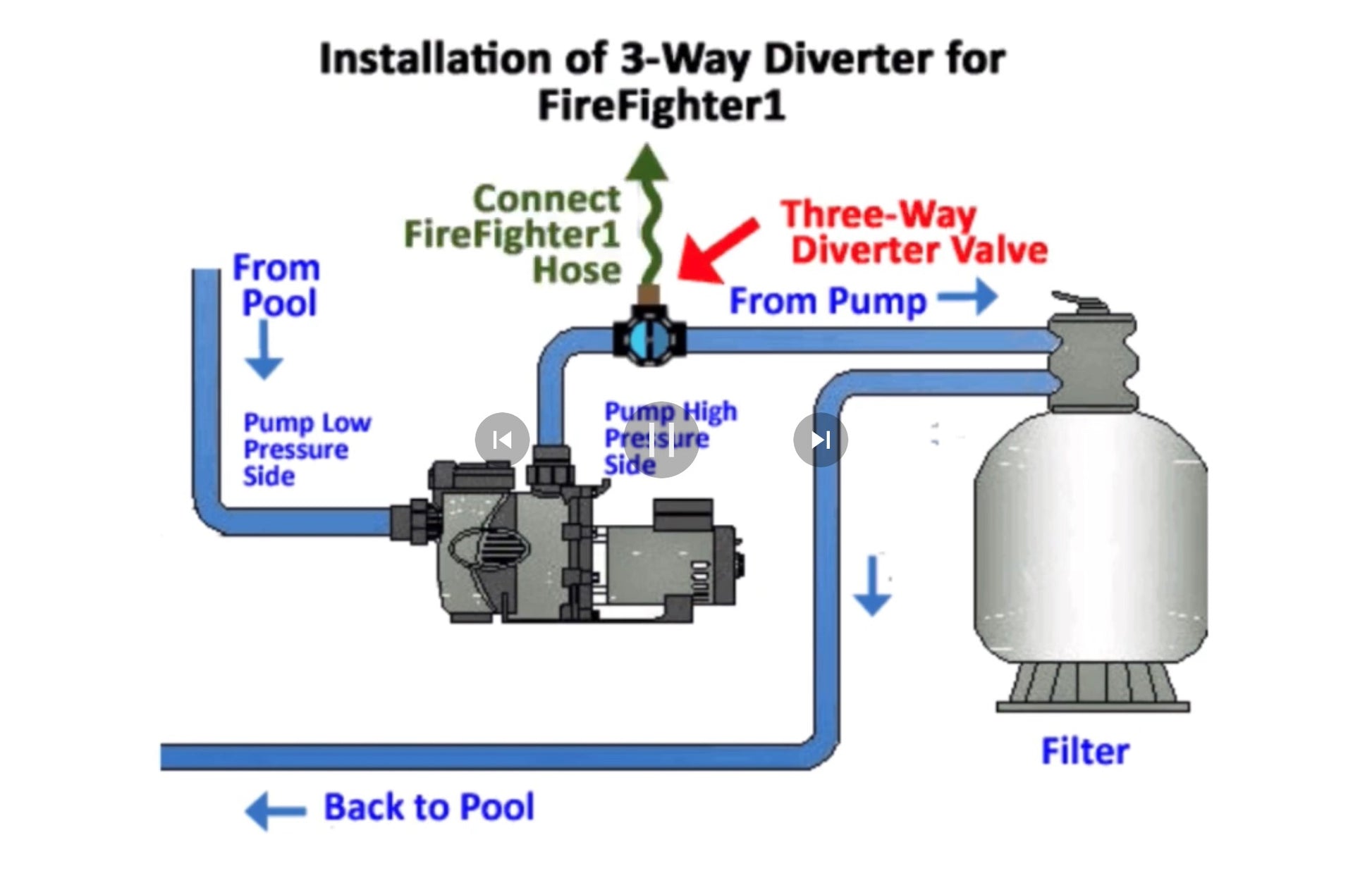 Installation of 3-Way Diverter for FireFighter1

Connect FireFighter1 Hose

Three-Way Diverter Valve

From Pool

From Pump

Pump Low Pressure Side

Pump High Pressure Side

Filter

Back to Pool