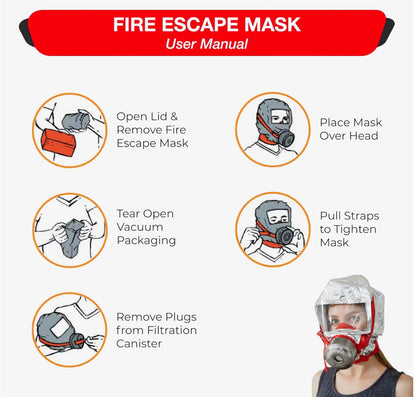 FIRE ESCAPE MASK
User Manual

Open Lid & Remove Fire Escape Mask

Tear Open Vacuum Packaging

Remove Plugs from Filtration Canister

Place Mask Over Head

Pull Straps to Tighten Mask